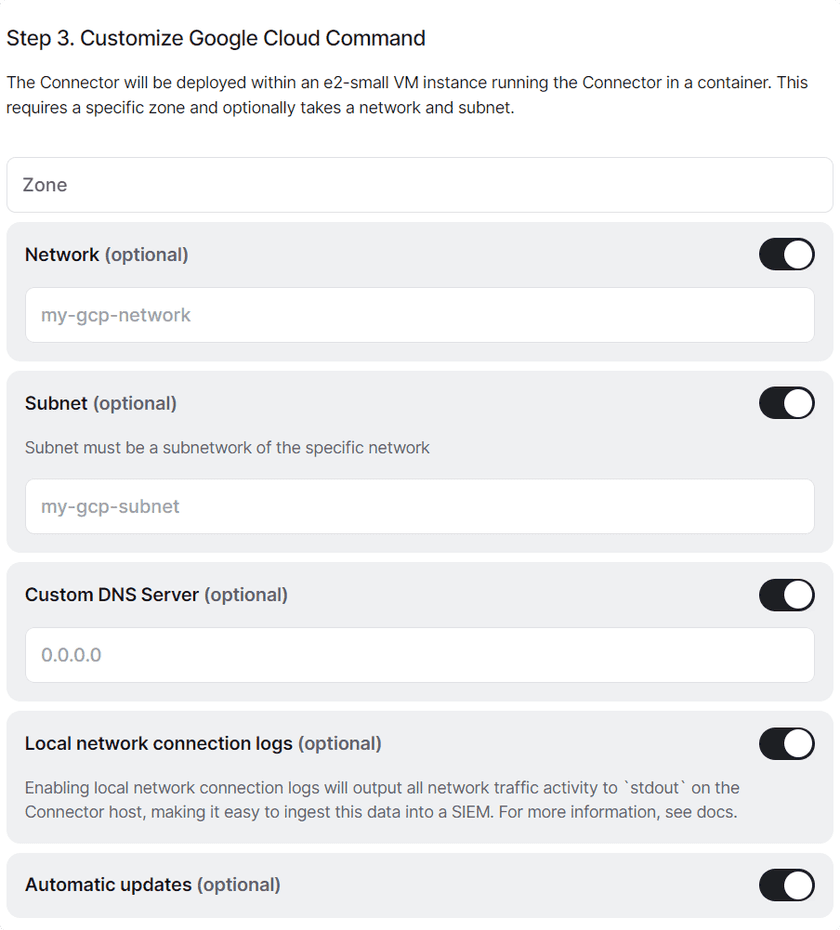 Step 3. Customize Google Cloud Command

The Connector will be deployed within an e2-small VM instance running the Connector in a container. This requires a specific zone and optionally takes a network and subnet.

Zone

Network (optional)

my-gcp-network

Subnet (optional)

Subnet must be a subnetwork of the specific network

my-gcp-subnet

Custom DNS Server (optional)

0.0.0.0

Local network connection logs (optional)

Enabling local network connection logs will output all network traffic activity to `stdout` on the Connector host, making it easy to ingest this data into a SIEM. For more information, see docs.

Automatic updates (optional)